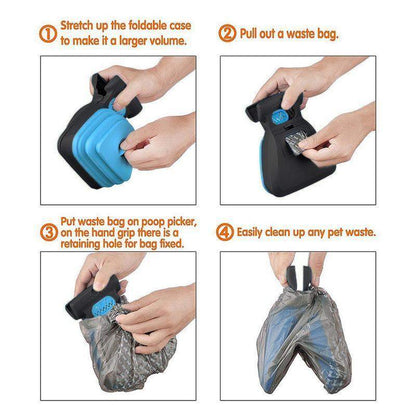 ① Stretch up the foldable case to make it a larger volume.

② Pull out a waste bag.

③ Put waste bag on poop picker, on the hand grip there is a retaining hole for bag fixed.

④ Easily clean up any pet waste.